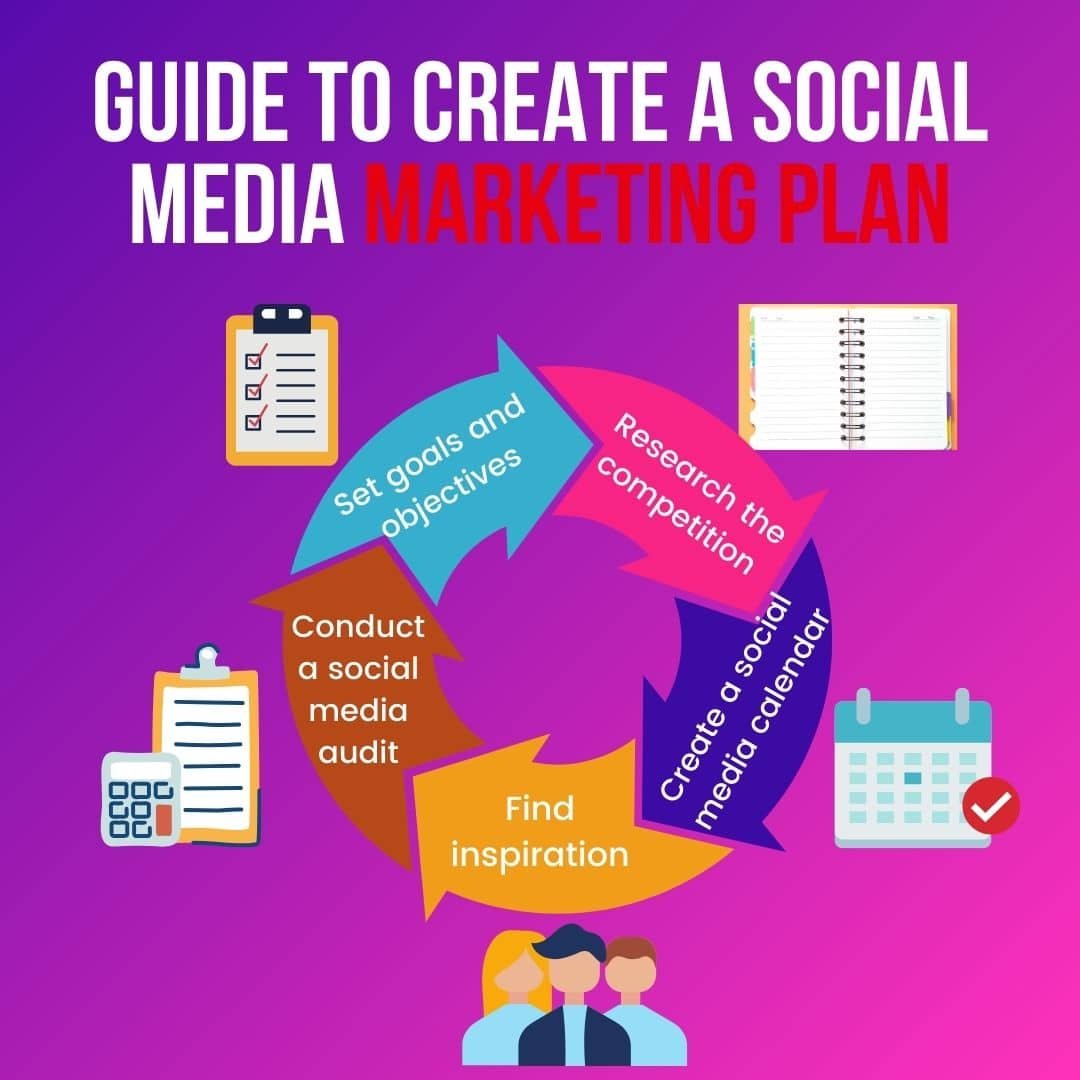 GUIDE TO CREATE A SOCIAL MEDIA MARKETING PLAN

Set goals and objectives

Research the competition

Create a social media calendar

Find inspiration

Conduct a social media audit